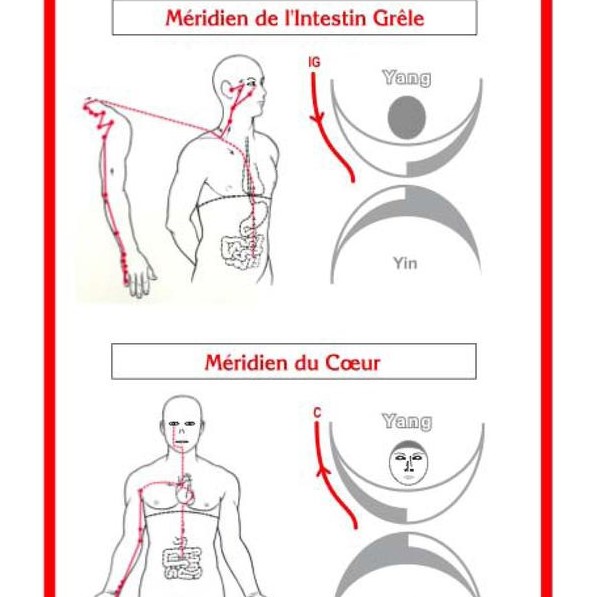 Méridien de l'Intestin Grêle

IG

Yang

Yin

Méridien du Cœur

C

Yang